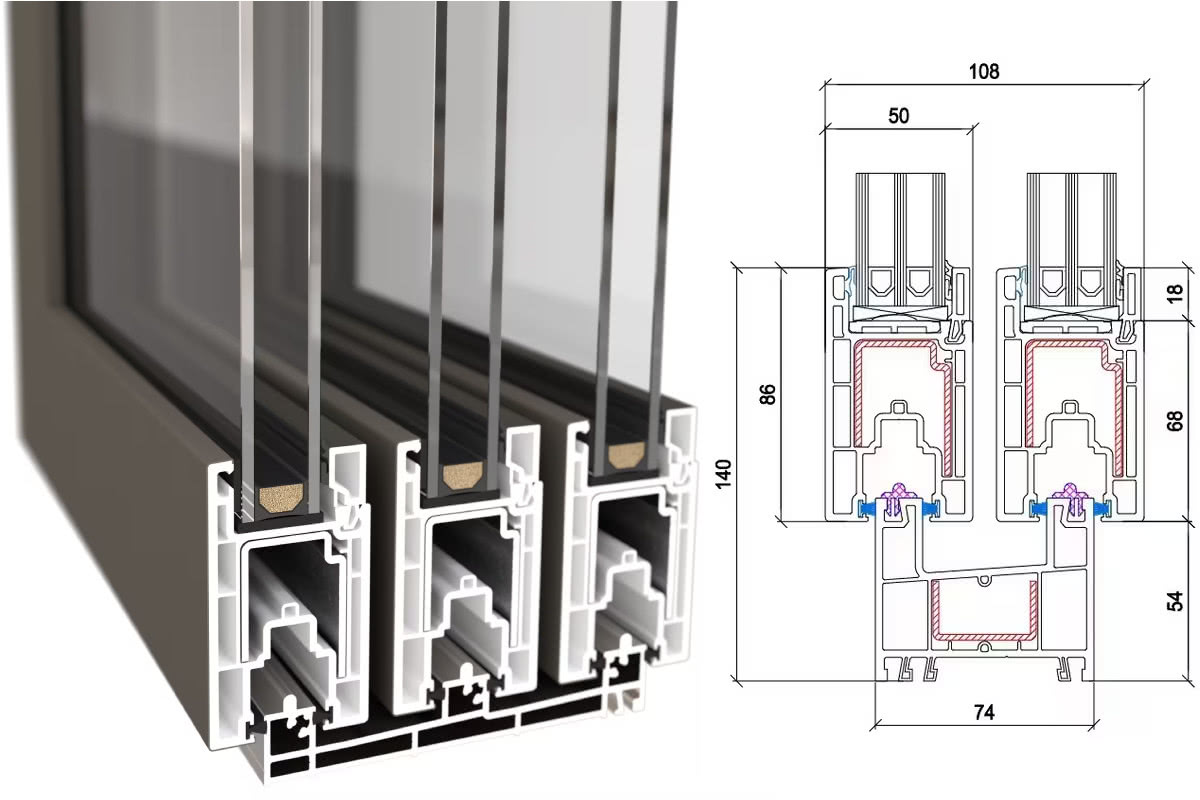 108
50
18
86
140
68
54
74